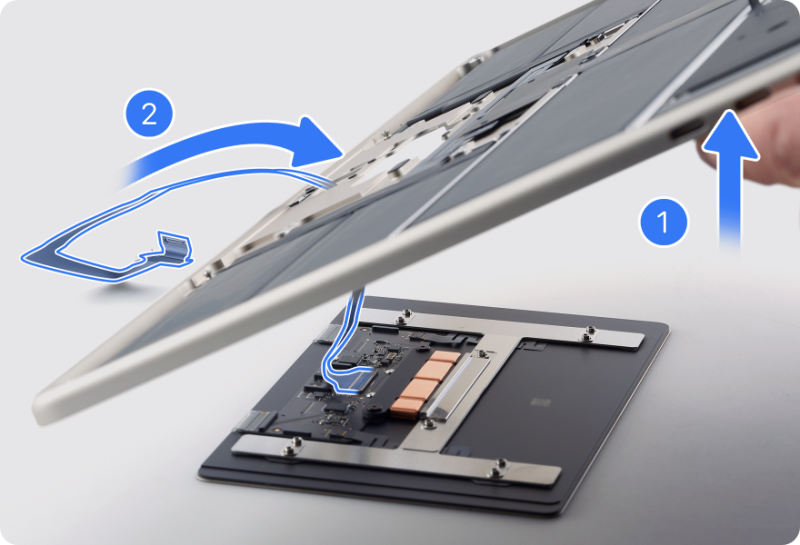 2
1