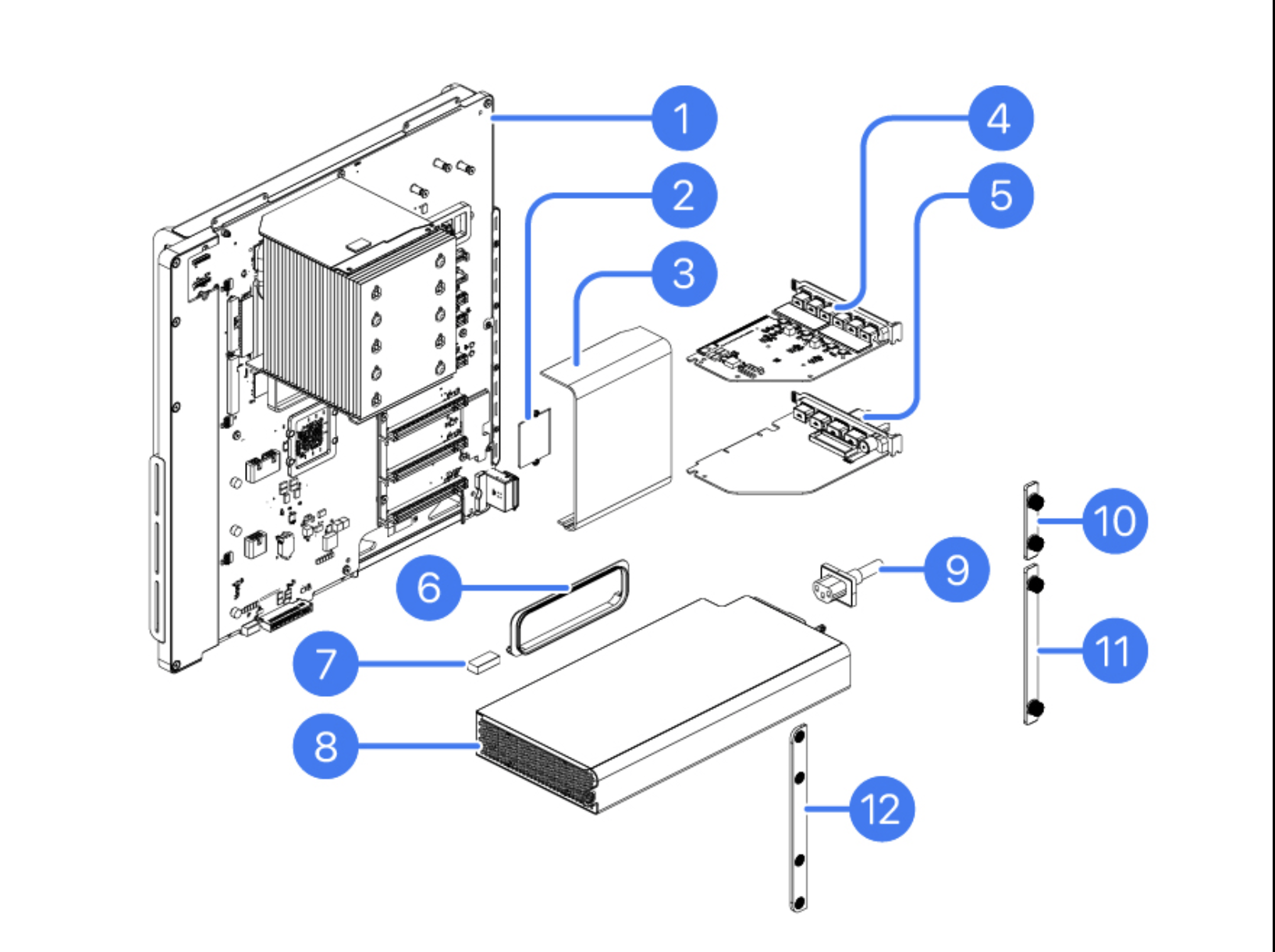 1
2
3
4
5
6
7
8
9
10
11
12